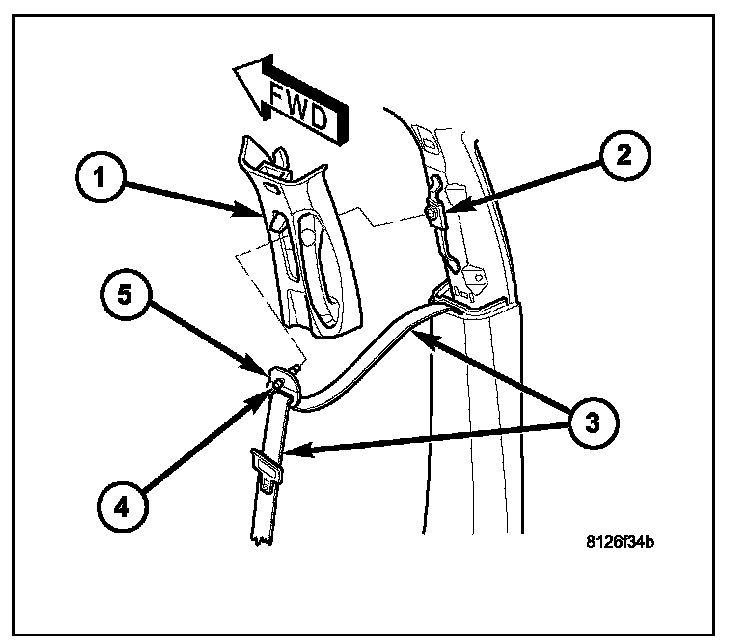 FWD

1

2

5

3

4

8126f34b