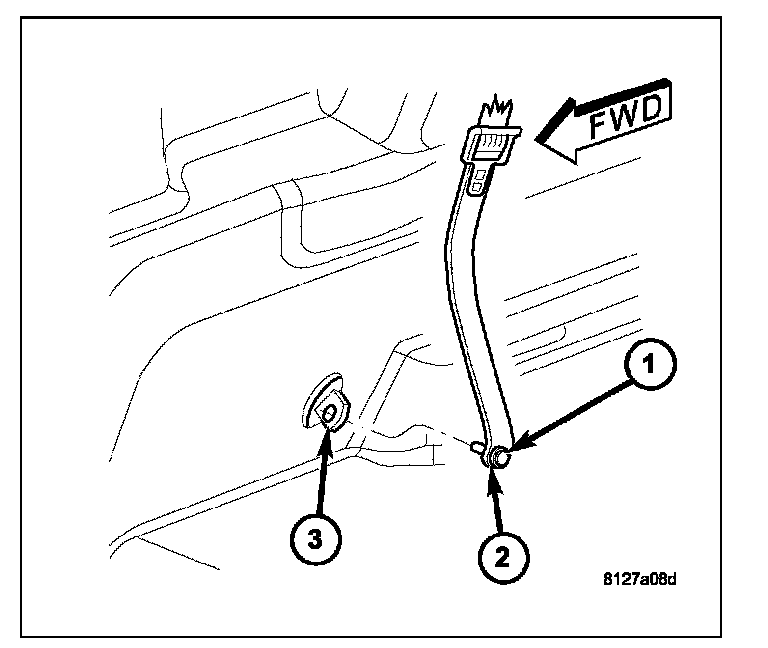 FWD

1

3

2

8127a08d