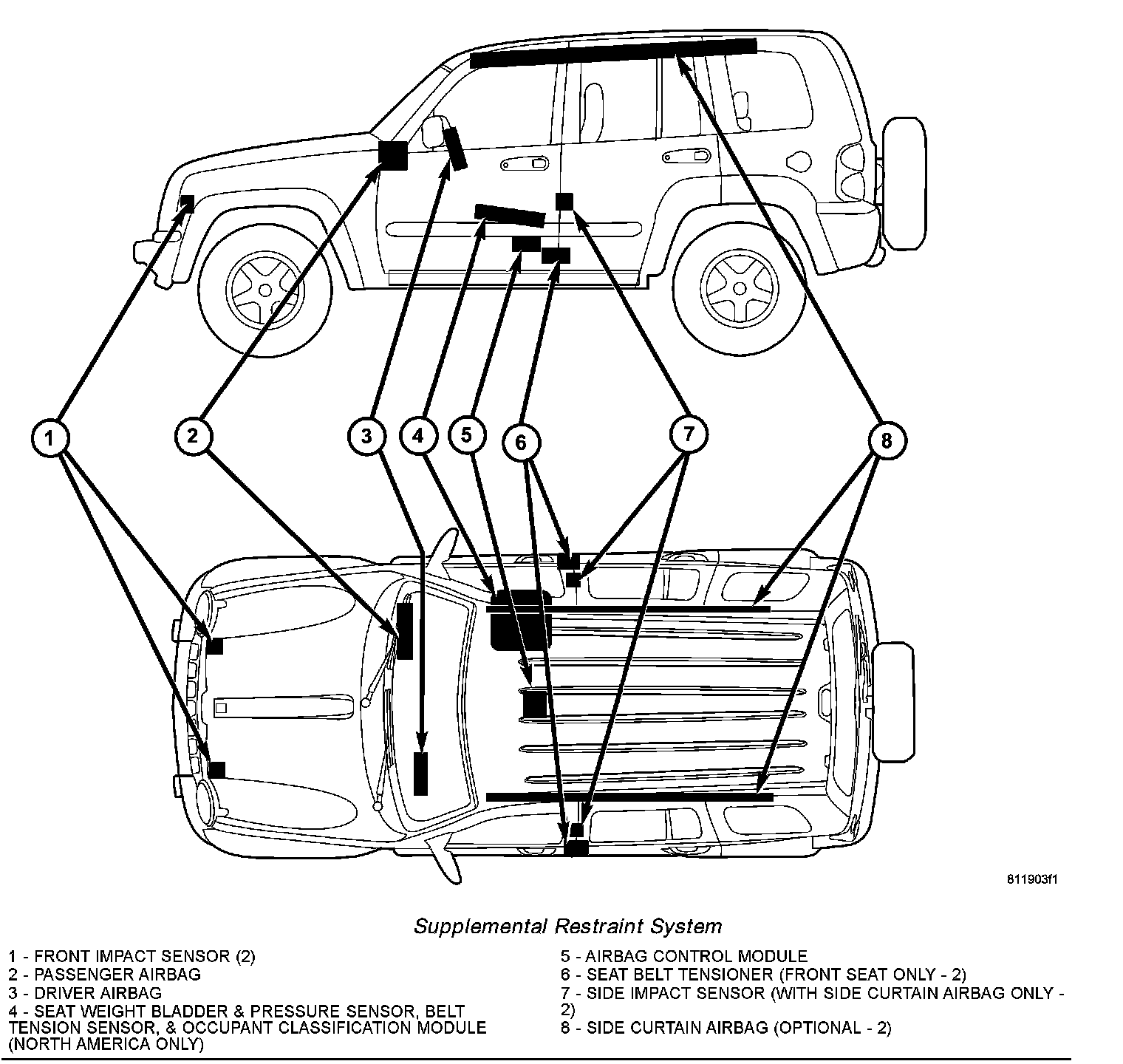 1
2
3
4
5
6
7
8

811903f1

Supplemental Restraint System

1 - FRONT IMPACT SENSOR (2)
2 - PASSENGER AIRBAG
3 - DRIVER AIRBAG
4 - SEAT WEIGHT BLADDER & PRESSURE SENSOR, BELT TENSION SENSOR, & OCCUPANT CLASSIFICATION MODULE (NORTH AMERICA ONLY)

5 - AIRBAG CONTROL MODULE
6 - SEAT BELT TENSIONER (FRONT SEAT ONLY - 2)
7 - SIDE IMPACT SENSOR (WITH SIDE CURTAIN AIRBAG ONLY - 2)
8 - SIDE CURTAIN AIRBAG (OPTIONAL - 2)