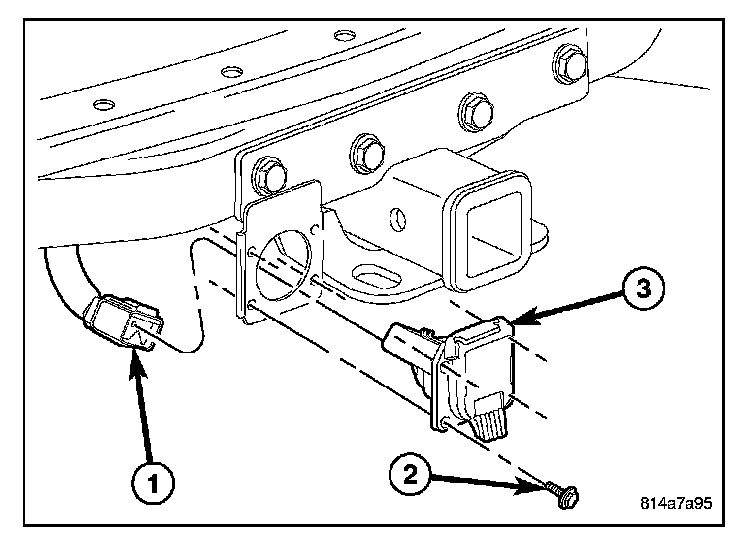 3
1
2
814a7a95