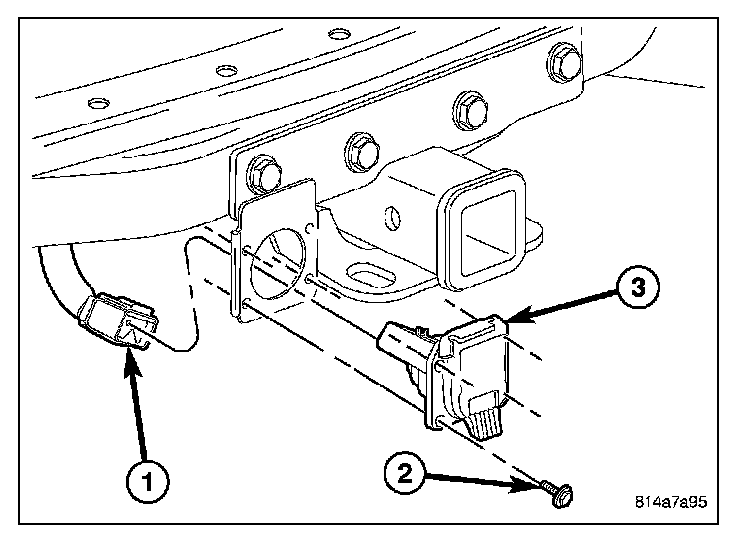 3

1

2

814a7a95