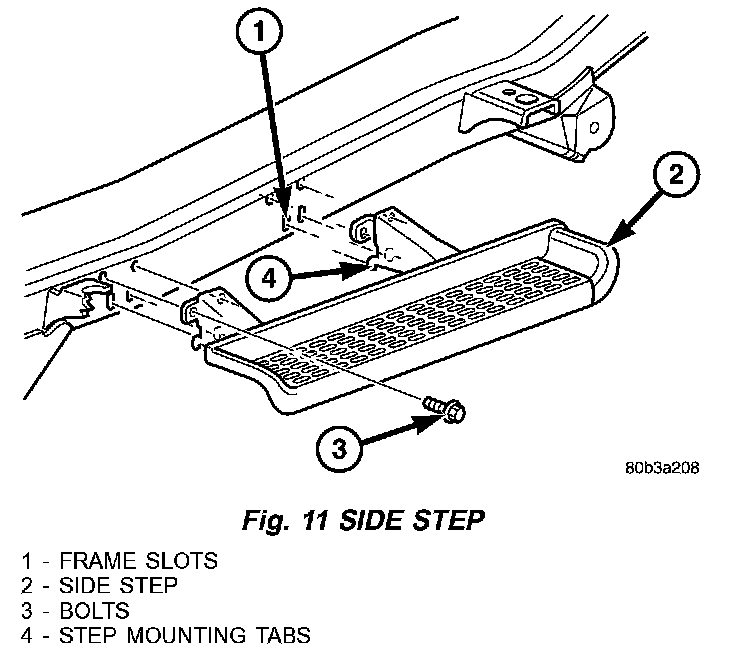 1

2

4

3

80b3a208

Fig. 11 SIDE STEP

1 - FRAME SLOTS
2 - SIDE STEP
3 - BOLTS
4 - STEP MOUNTING TABS