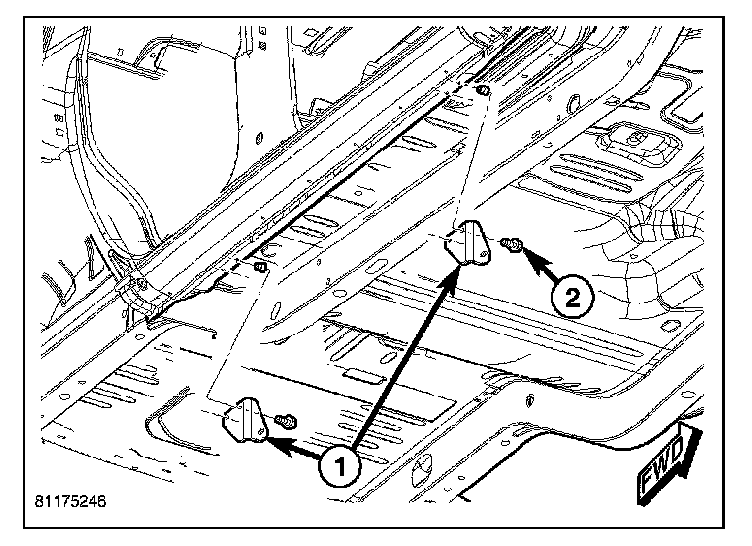 2

1

FWD

81175246