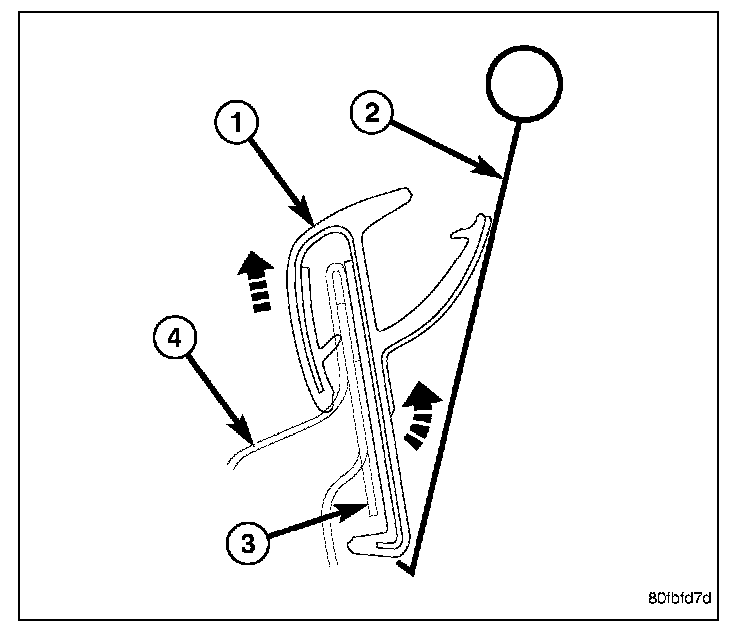 1
2
4
3
80fbfd7d