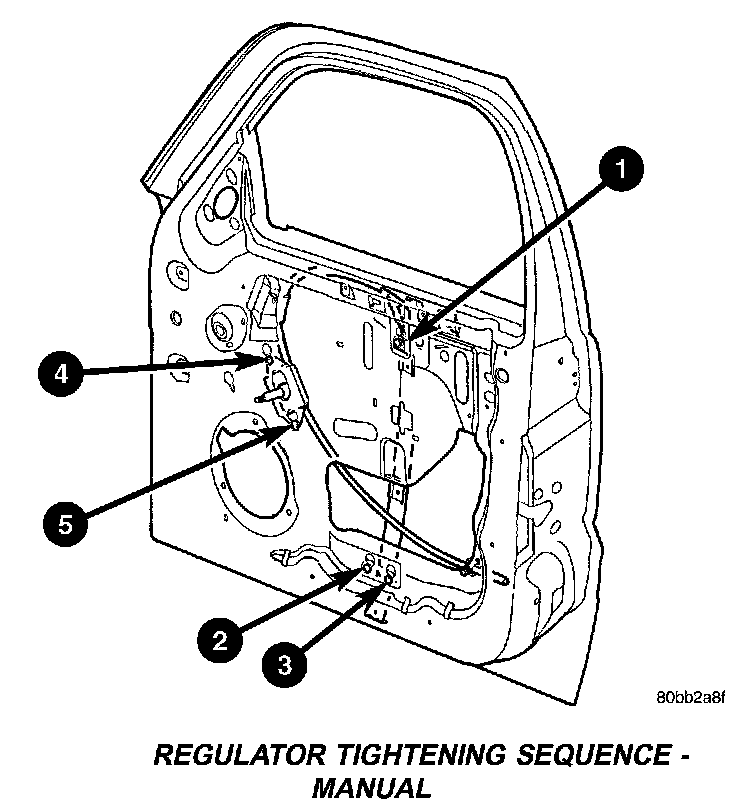 1

4

5

2

3

80bb2a8f

REGULATOR TIGHTENING SEQUENCE - MANUAL