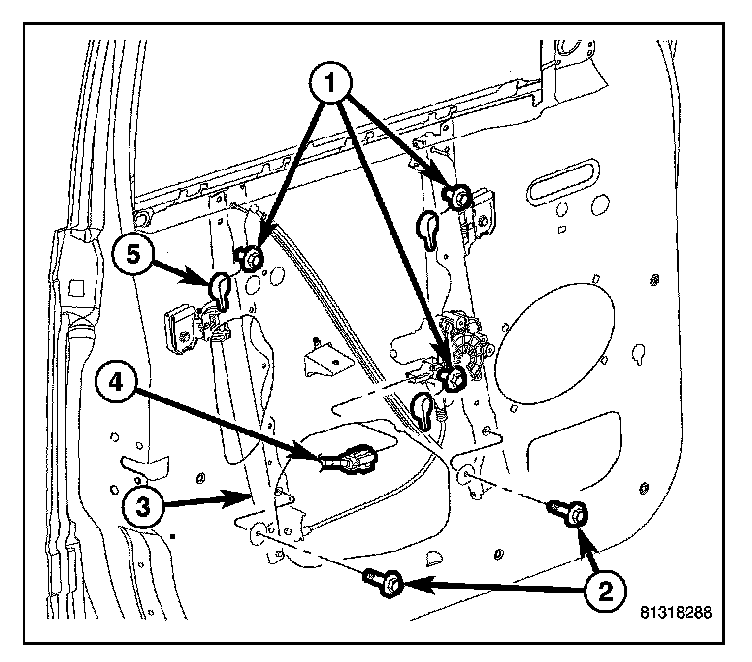 1
5
4
3
2
81318288