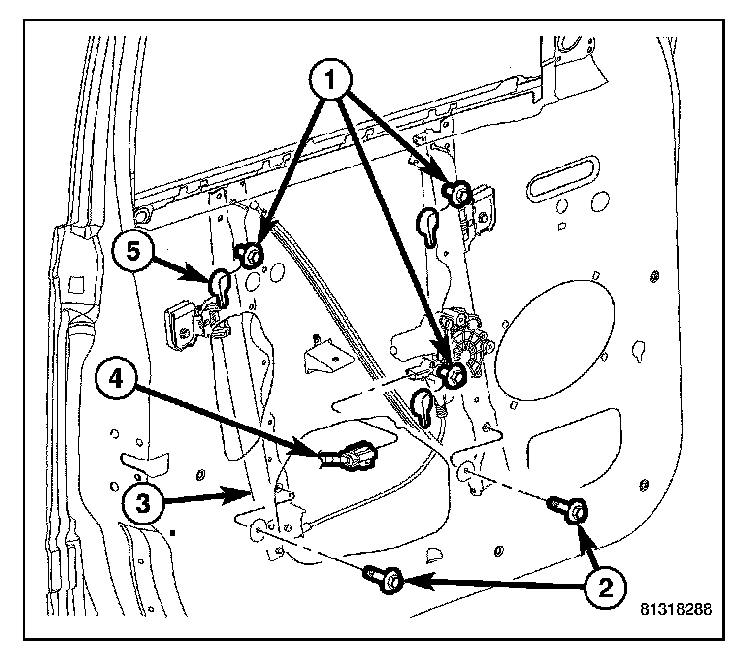 1
5
4
3
2
81318288