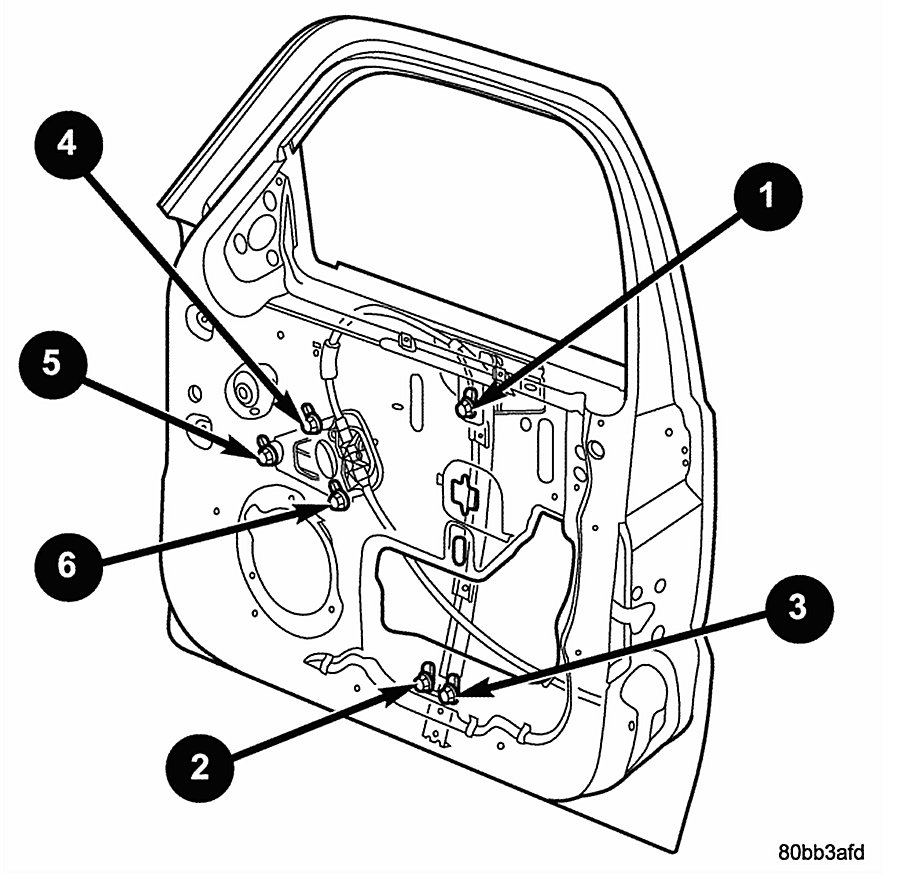 4
1
5
6
3
2
80bb3afd