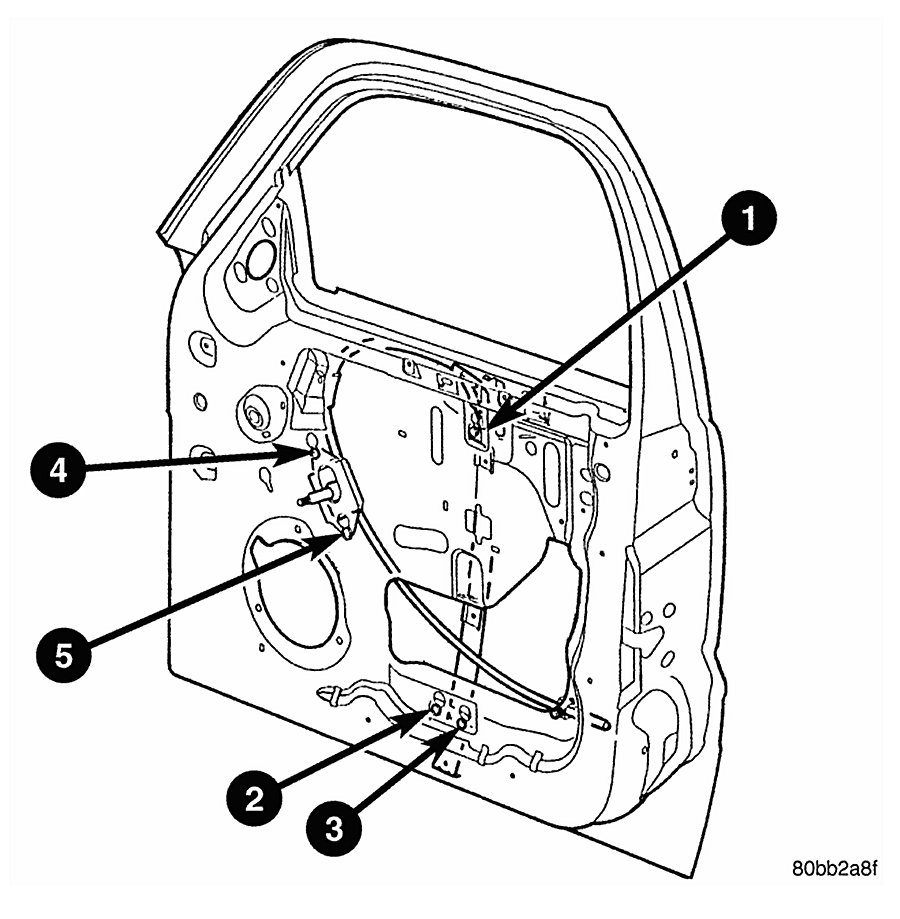 1
4
5
2
3
80bb2a8f