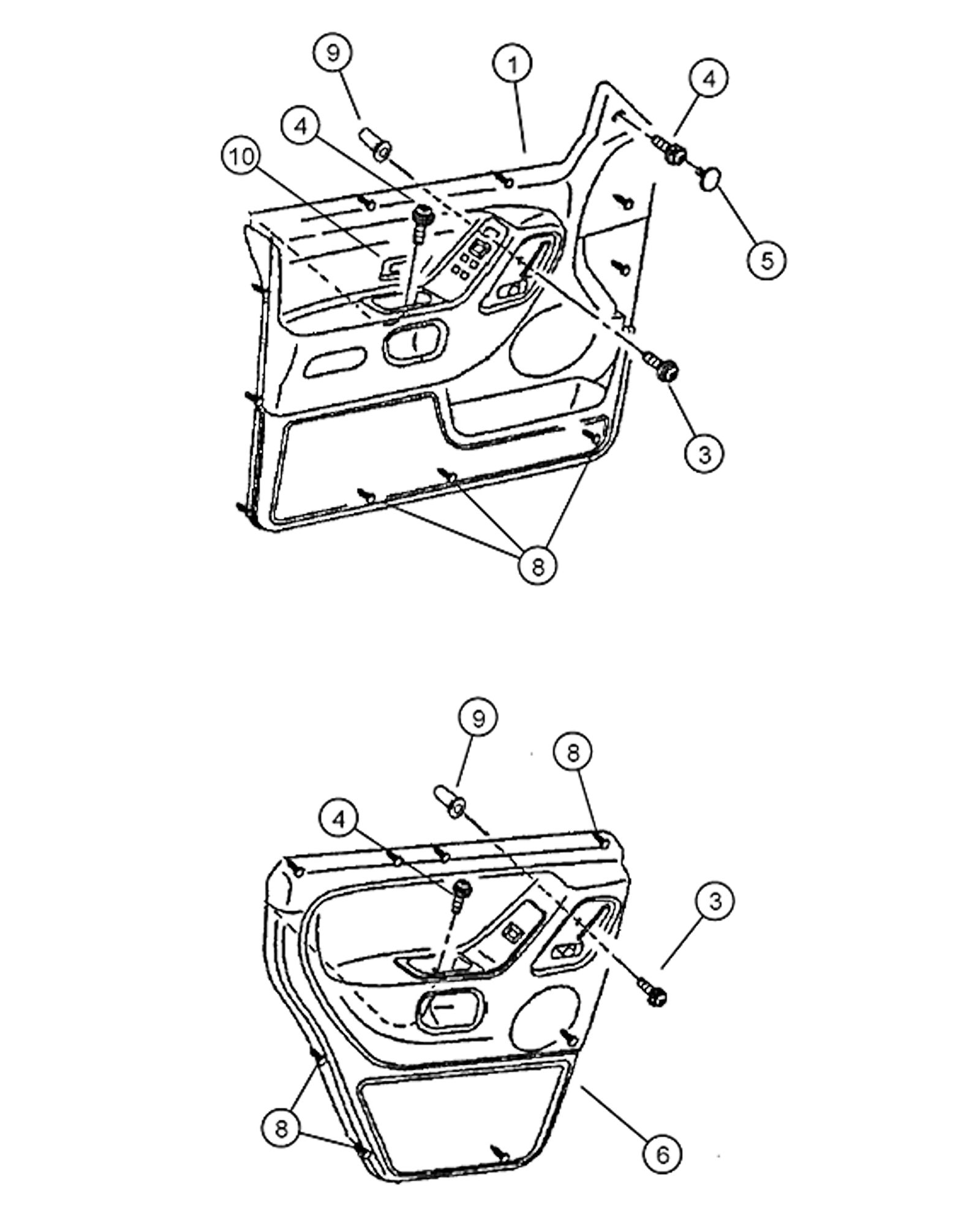 9
1
4
4
10
5
3
8
9
8
4
3
8
6