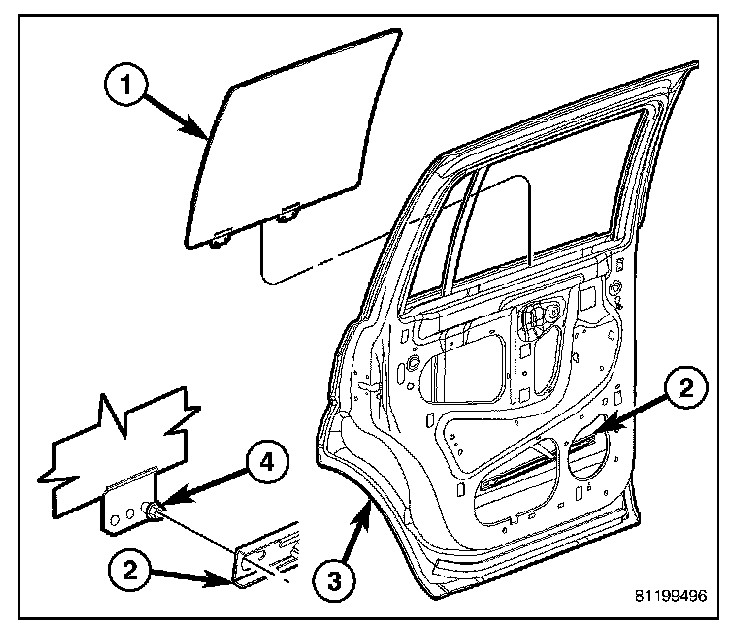 1
2
4
2
3
81199496