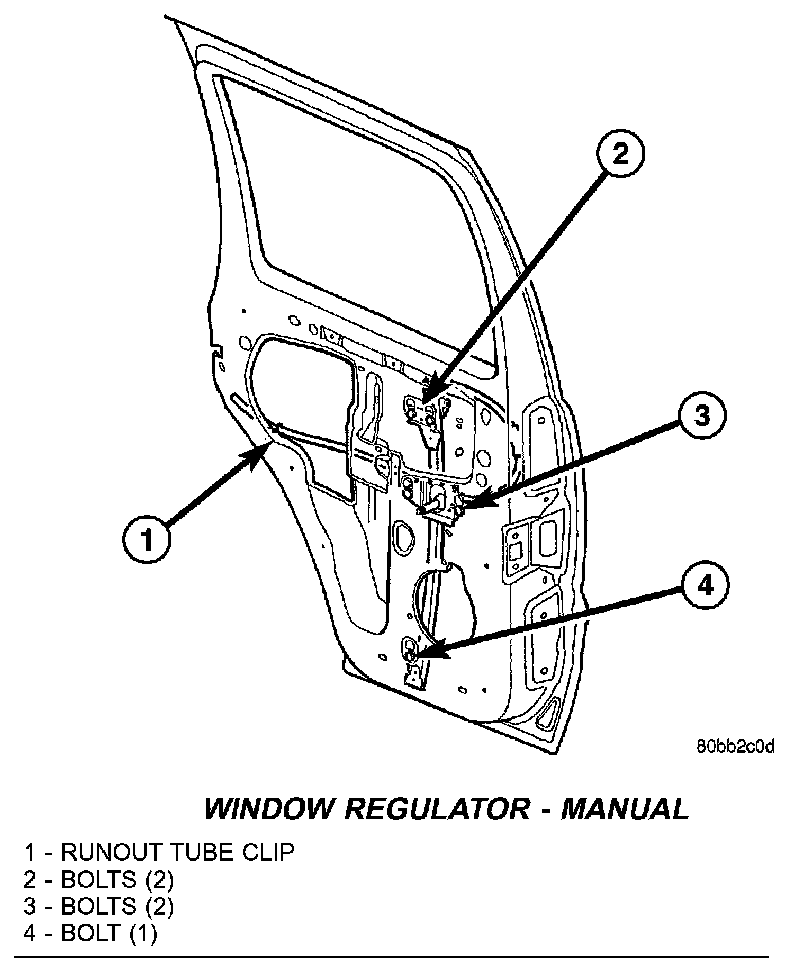 2

3

1

4

80bb2c0d

WINDOW REGULATOR - MANUAL

1 - RUNOUT TUBE CLIP
2 - BOLTS (2)
3 - BOLTS (2)
4 - BOLT (1)