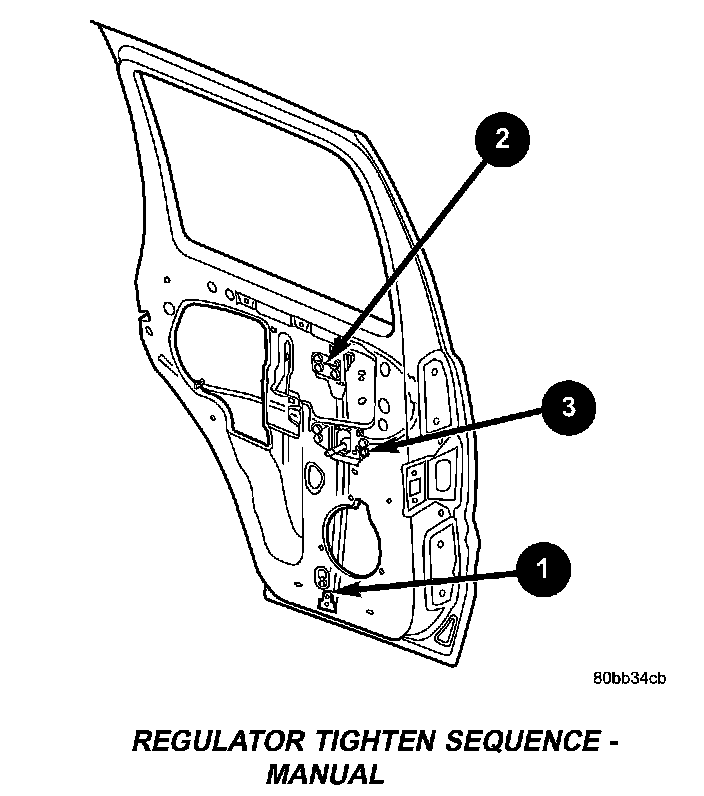 2

3

1

80bb34cb

REGULATOR TIGHTEN SEQUENCE - MANUAL