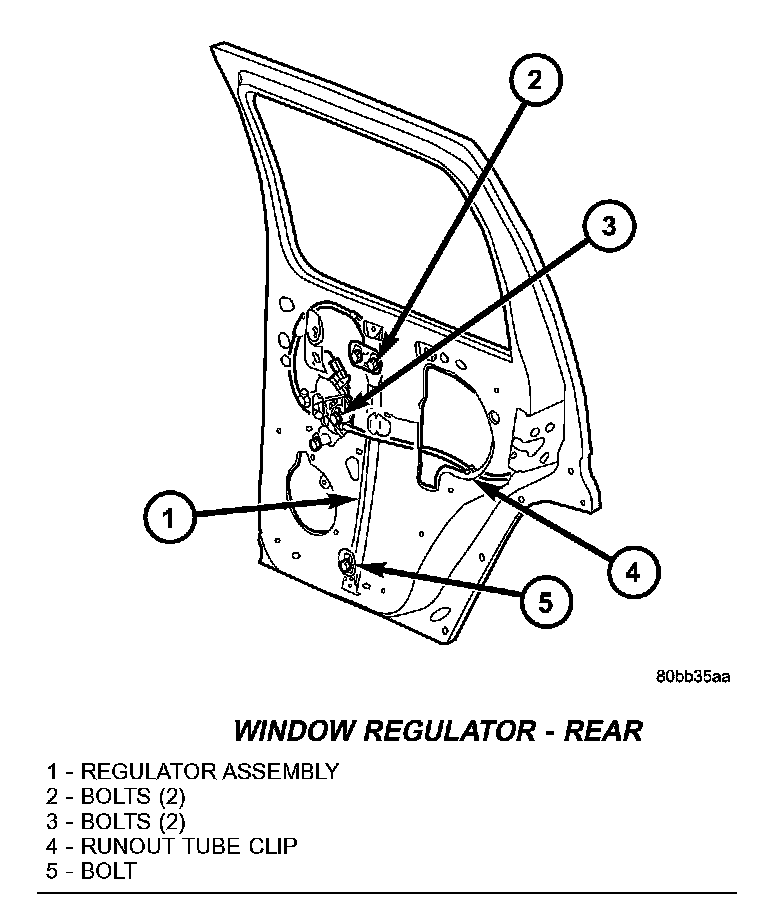 2

3

1

4

5

80bb35aa

WINDOW REGULATOR - REAR

1 - REGULATOR ASSEMBLY
2 - BOLTS (2)
3 - BOLTS (2)
4 - RUNOUT TUBE CLIP
5 - BOLT