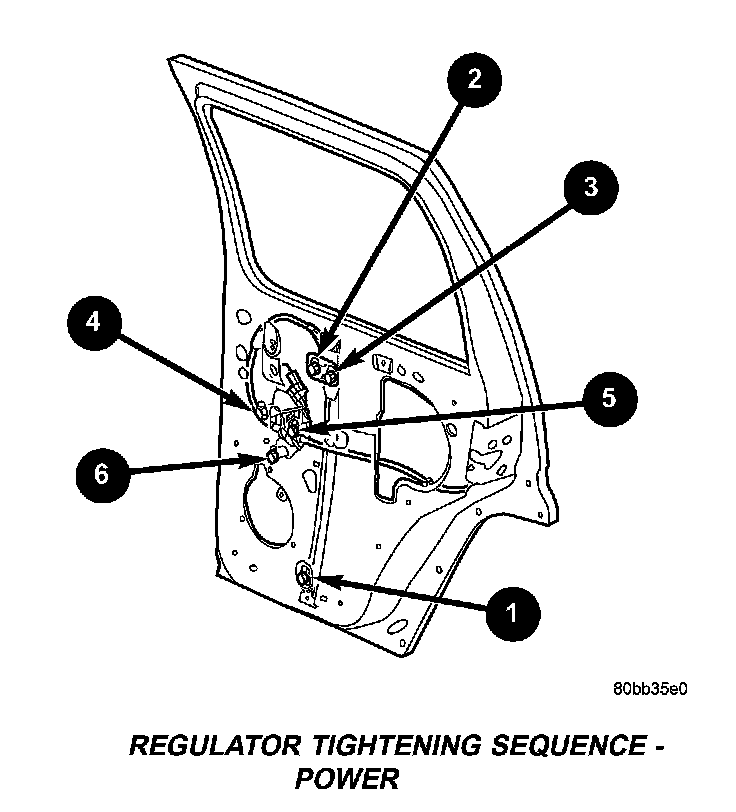 2
3
4
5
6
1
80bb35e0

REGULATOR TIGHTENING SEQUENCE - POWER