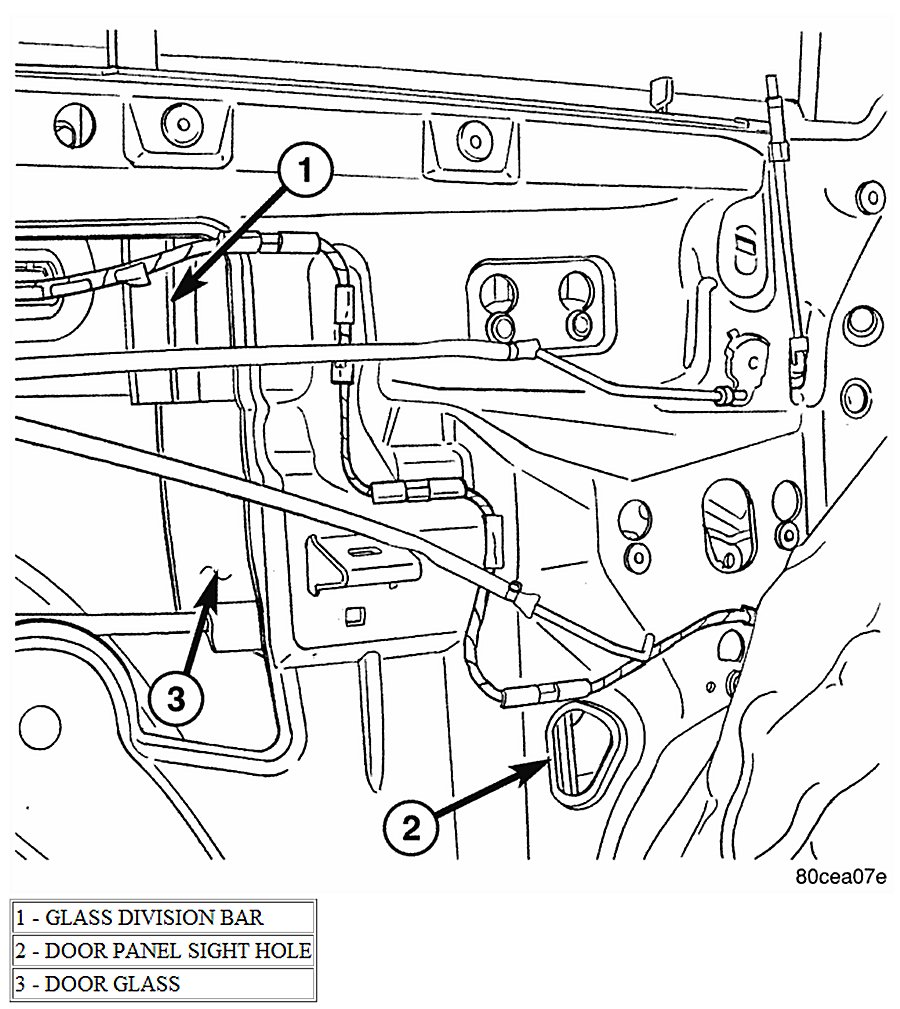 1

3

2

80cea07e

| 1 - GLASS DIVISION BAR |
|---|
| 2 - DOOR PANEL SIGHT HOLE |
| 3 - DOOR GLASS |