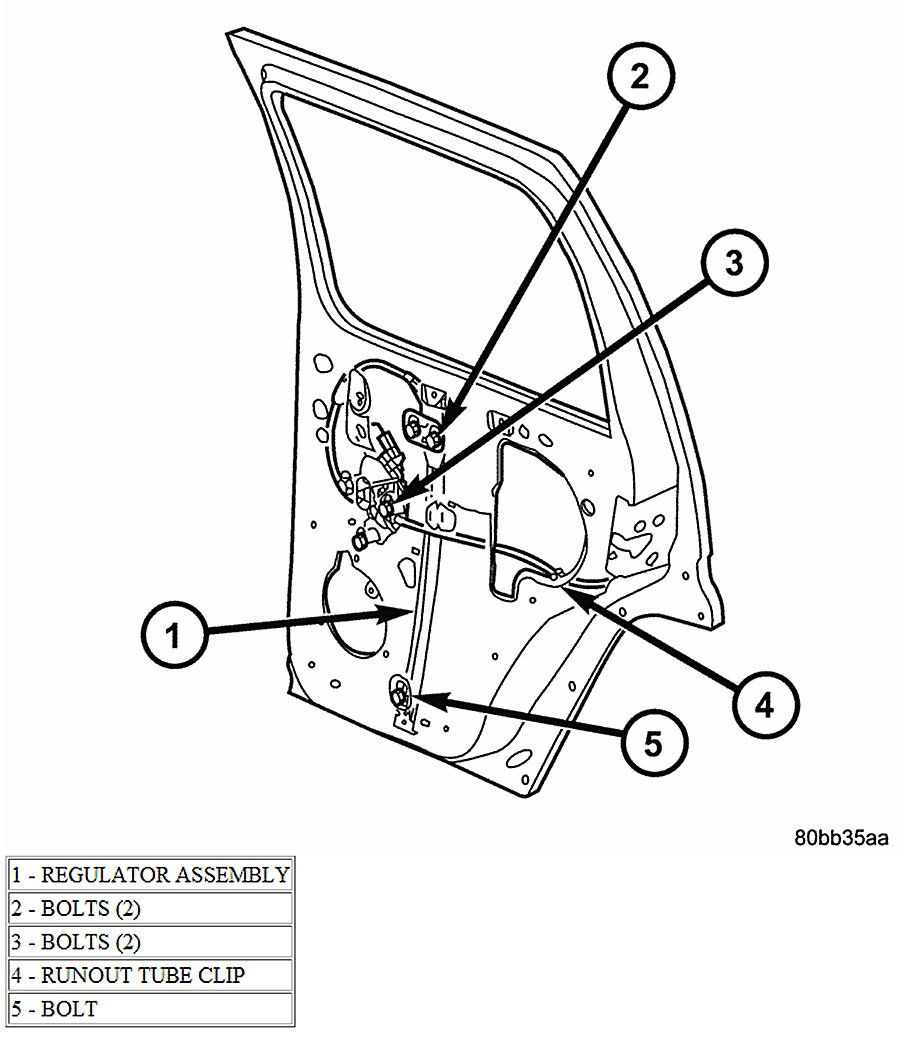 2

3

1

4

5

80bb35aa

| 1 - REGULATOR ASSEMBLY |
|---|
| 2 - BOLTS (2) |
| 3 - BOLTS (2) |
| 4 - RUNOUT TUBE CLIP |
| 5 - BOLT |