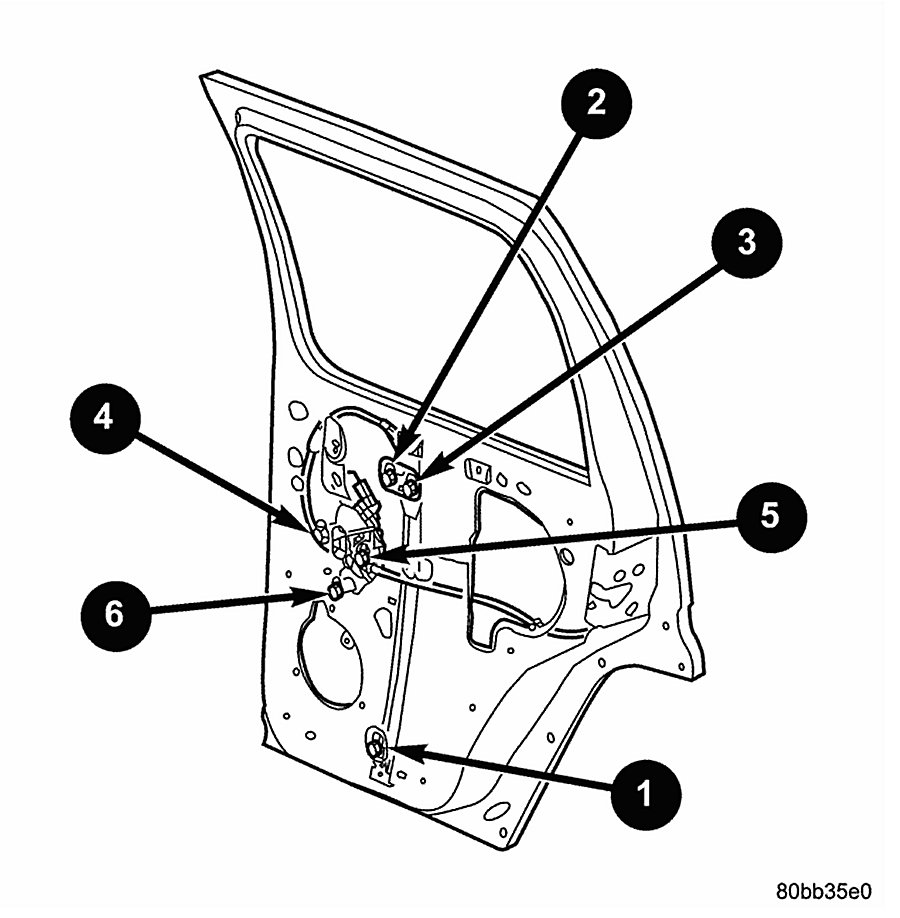 2
3
4
5
6
1
80bb35e0