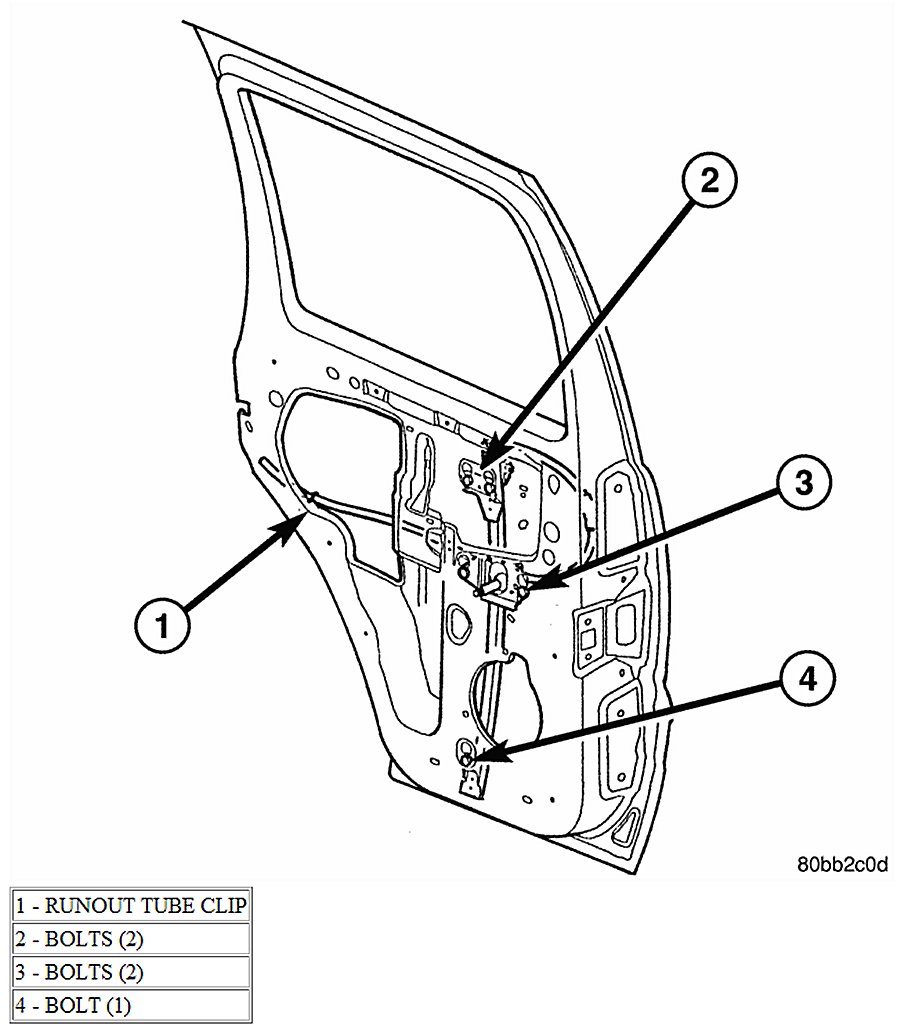 2

3

1

4

80bb2c0d

| 1 - RUNOUT TUBE CLIP |
|---|
| 2 - BOLTS (2) |
| 3 - BOLTS (2) |
| 4 - BOLT (1) |