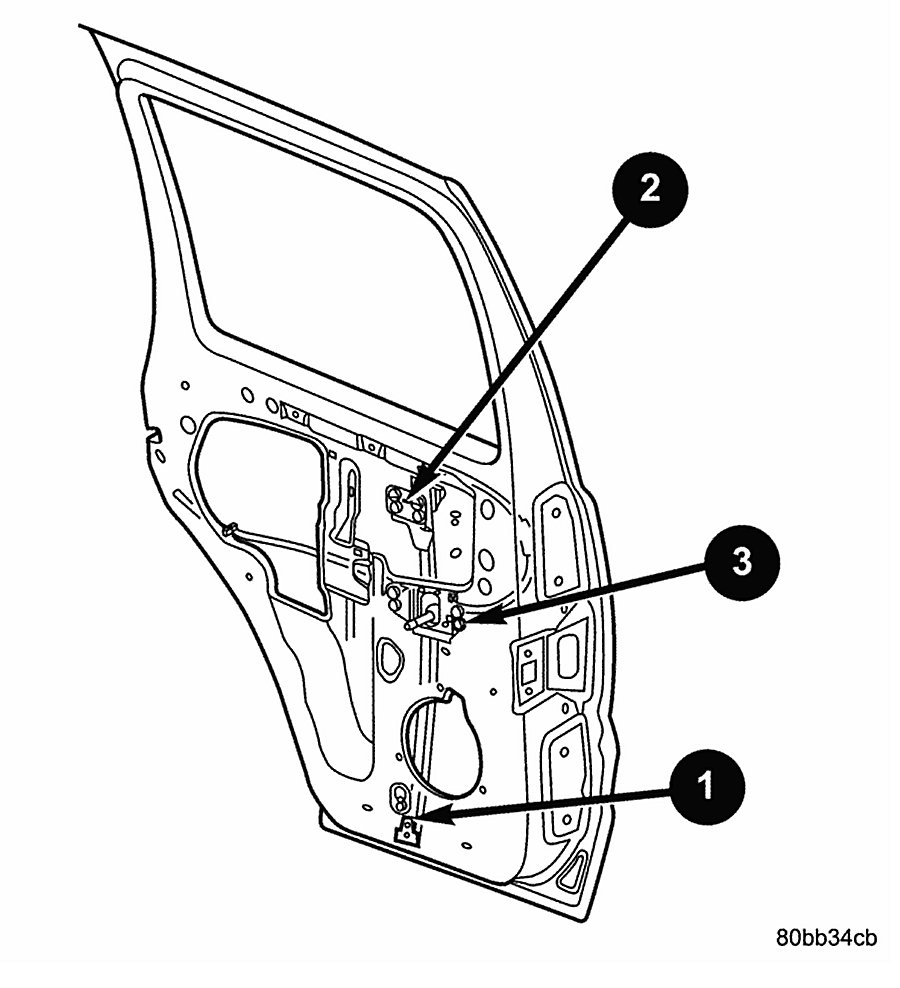 2
3
1
80bb34cb