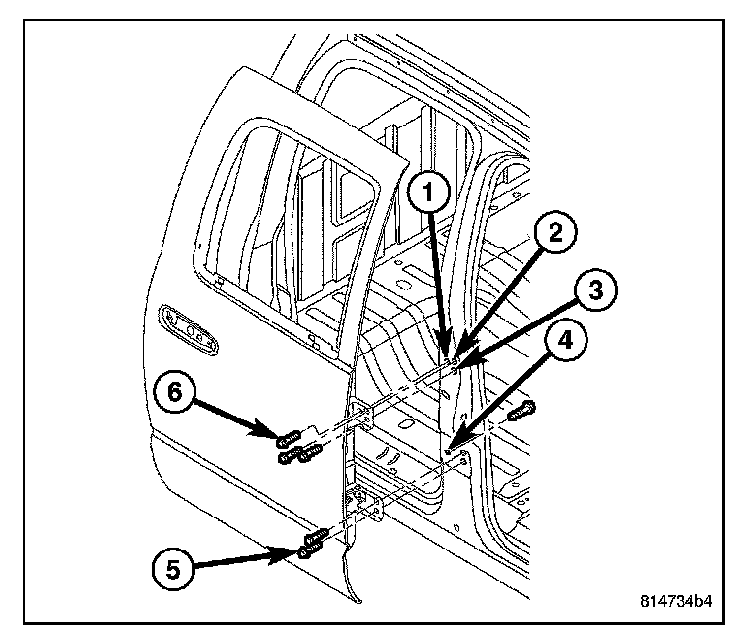 1
2
3
4
6
5
814734b4