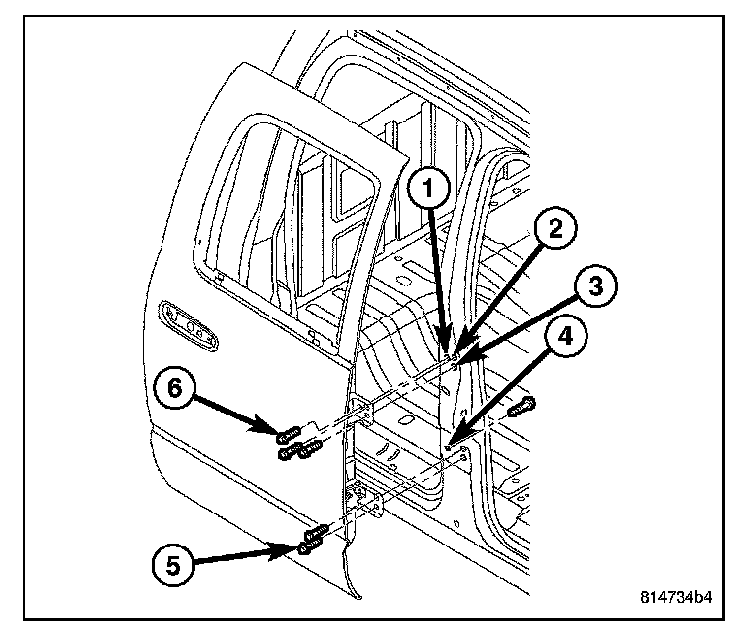 1
2
3
4
6
5
814734b4