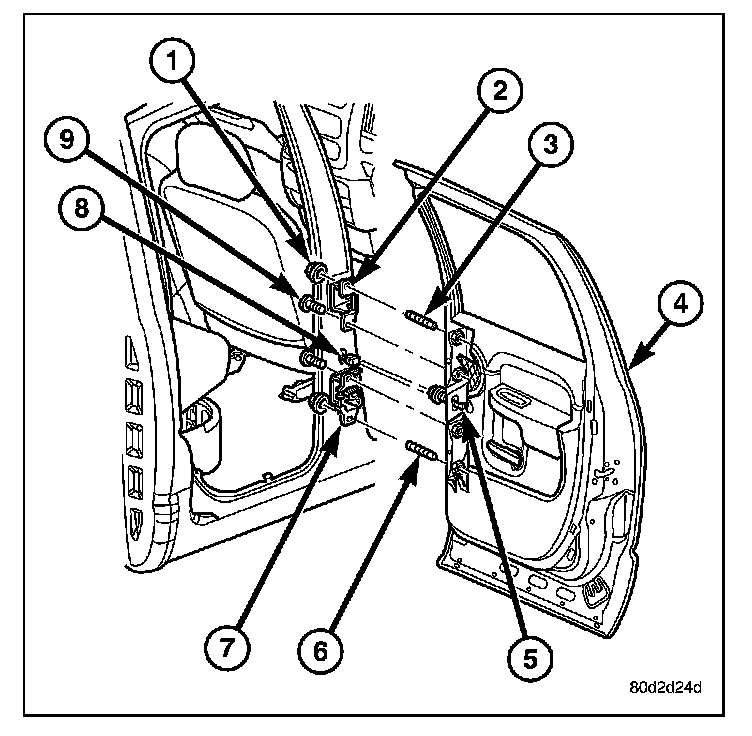 1
2
9
3
8
4
7
6
5
80d2d24d