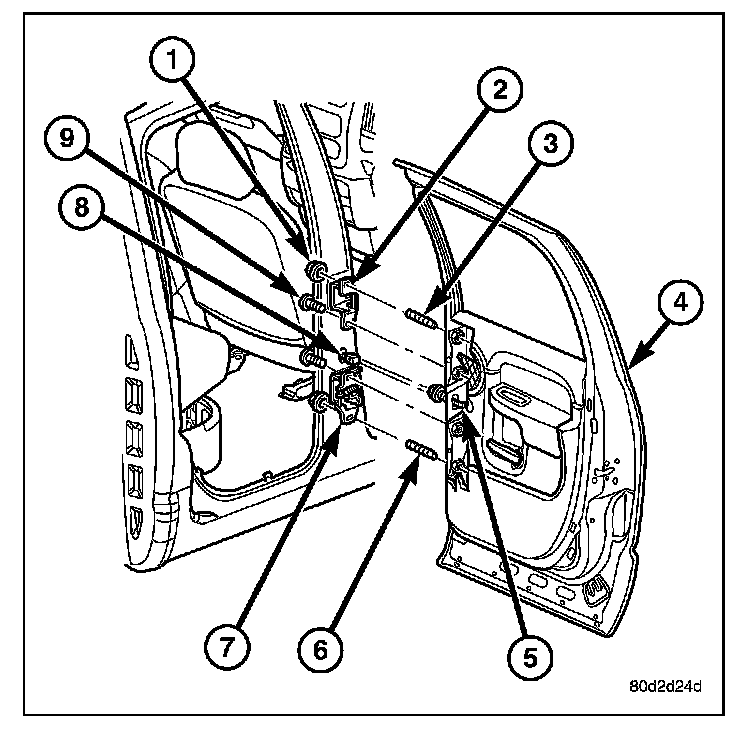 1
2
9
3
8
4
7
6
5
80d2d24d