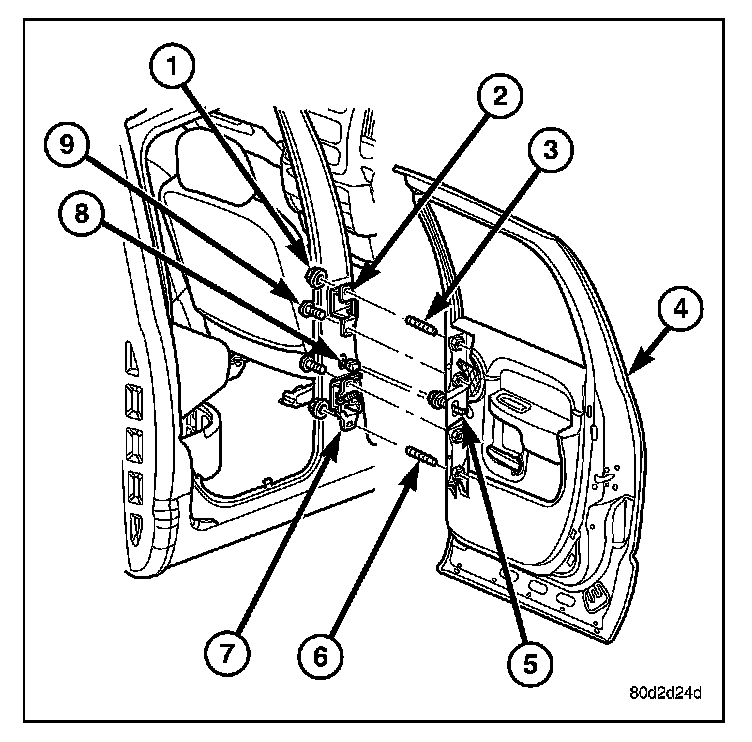 1
2
9
3
8
4
7
6
5
80d2d24d