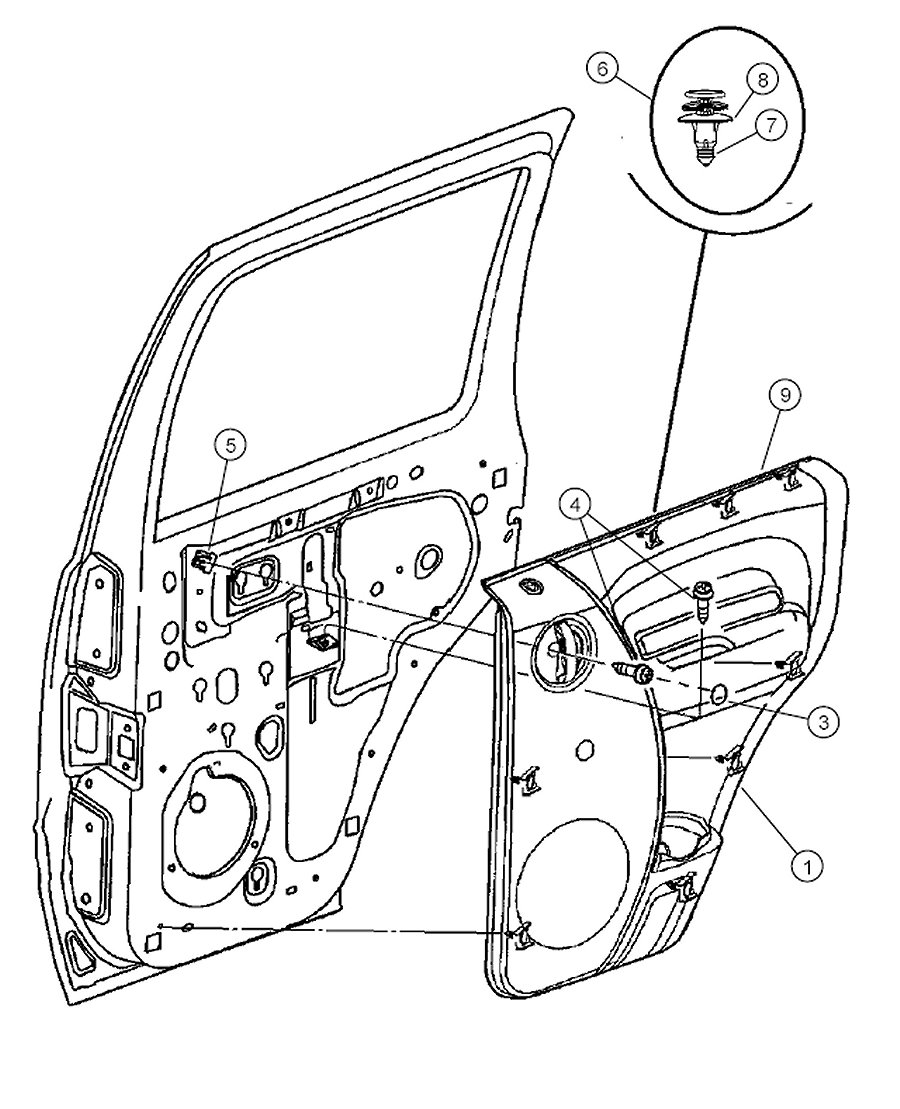 6
8
7
9
5
4
3
1