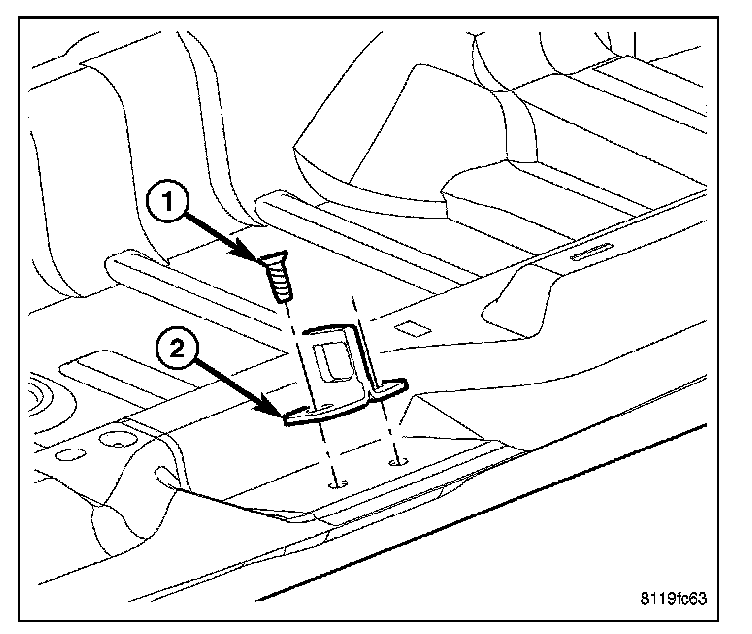 1
2
8119fc63