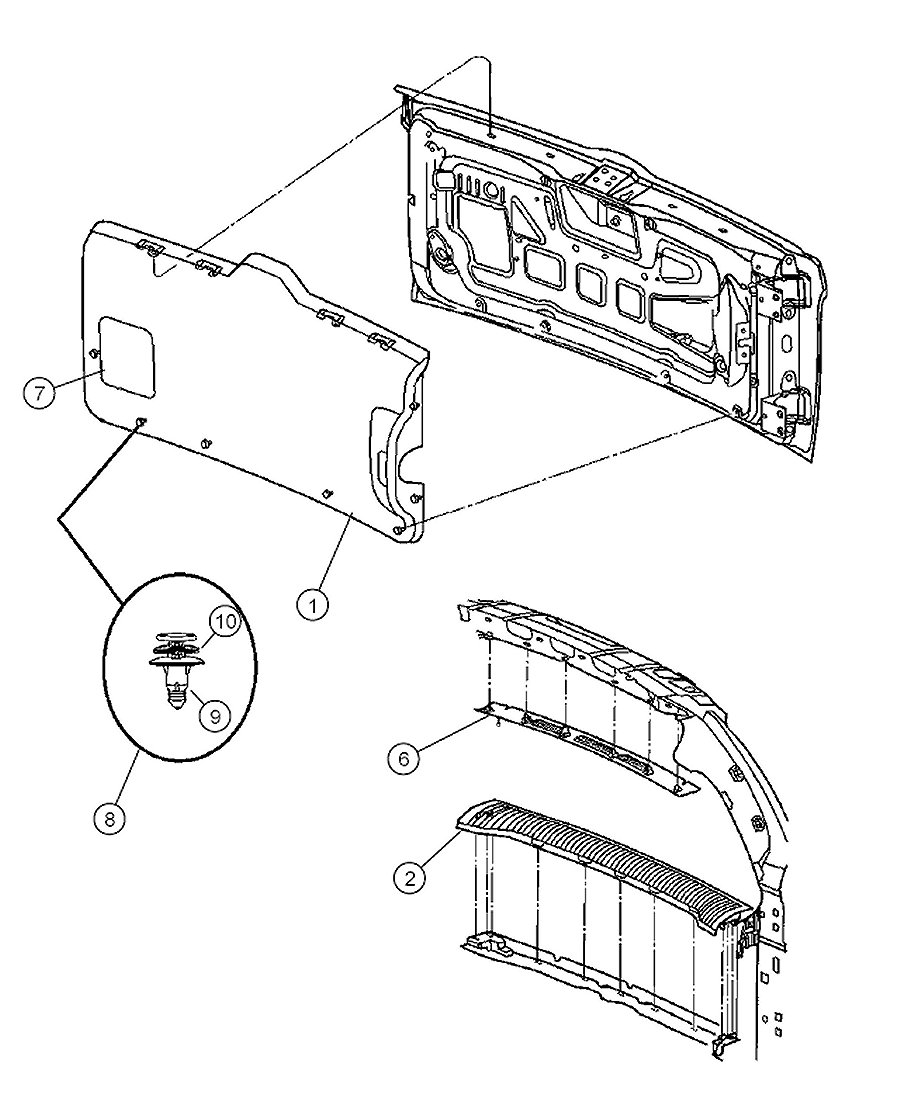 7
1
10
9
8
6
2