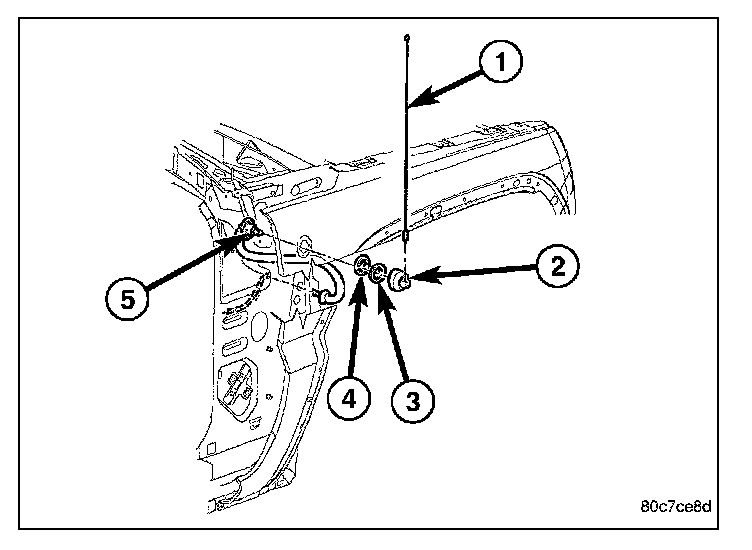 1
2
5
4
3
80c7ce8d