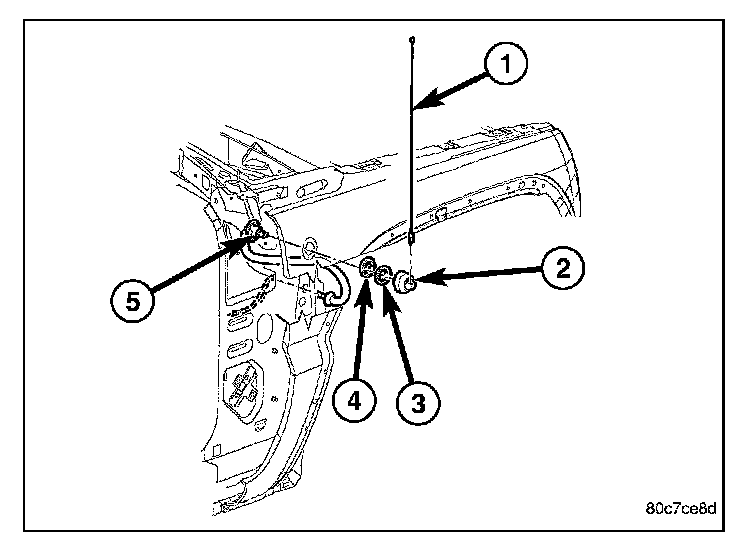 1
2
5
4
3
80c7ce8d