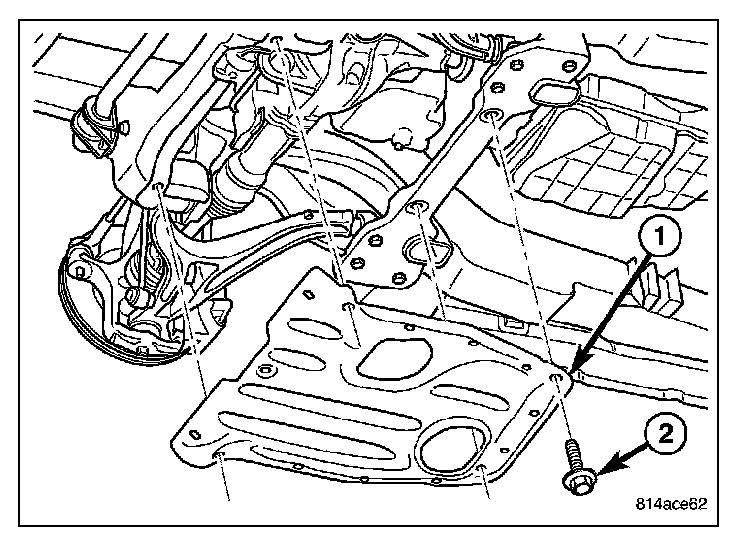 1

2

814ace62