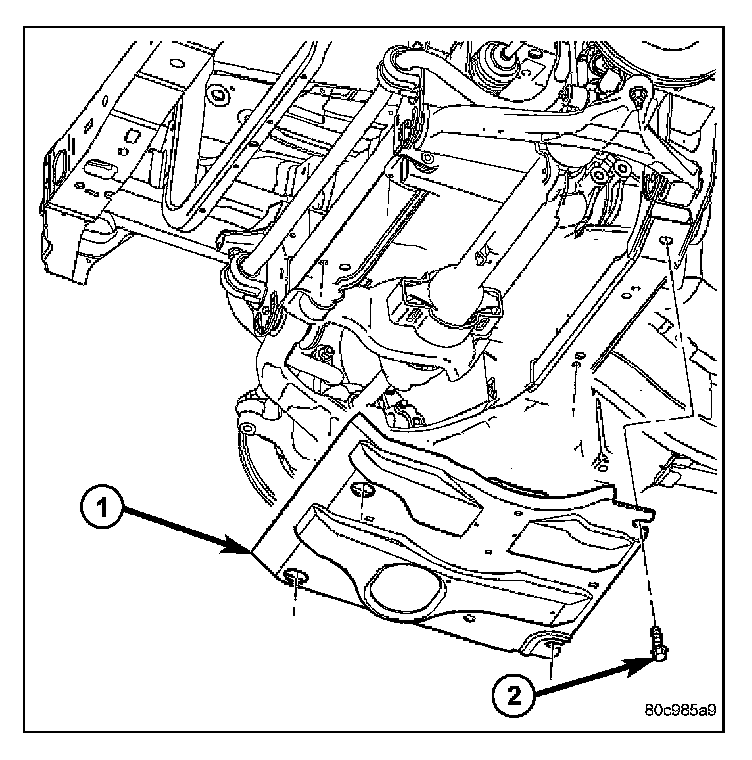 1

2

80c985a9