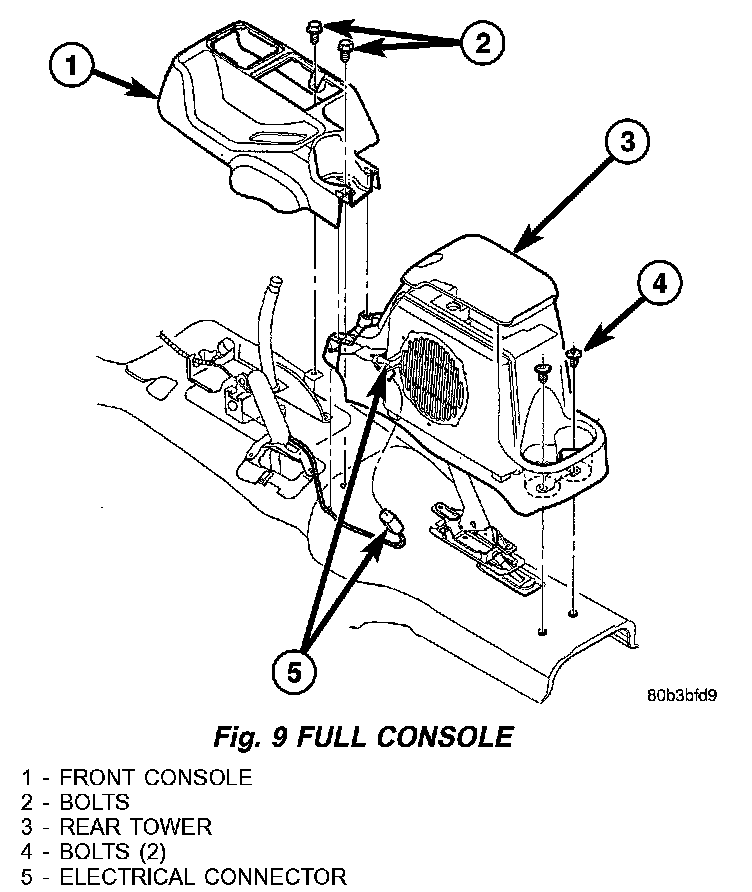 1
2
3
4
5
80b3bfd9

Fig. 9 FULL CONSOLE

1 - FRONT CONSOLE
2 - BOLTS
3 - REAR TOWER
4 - BOLTS (2)
5 - ELECTRICAL CONNECTOR