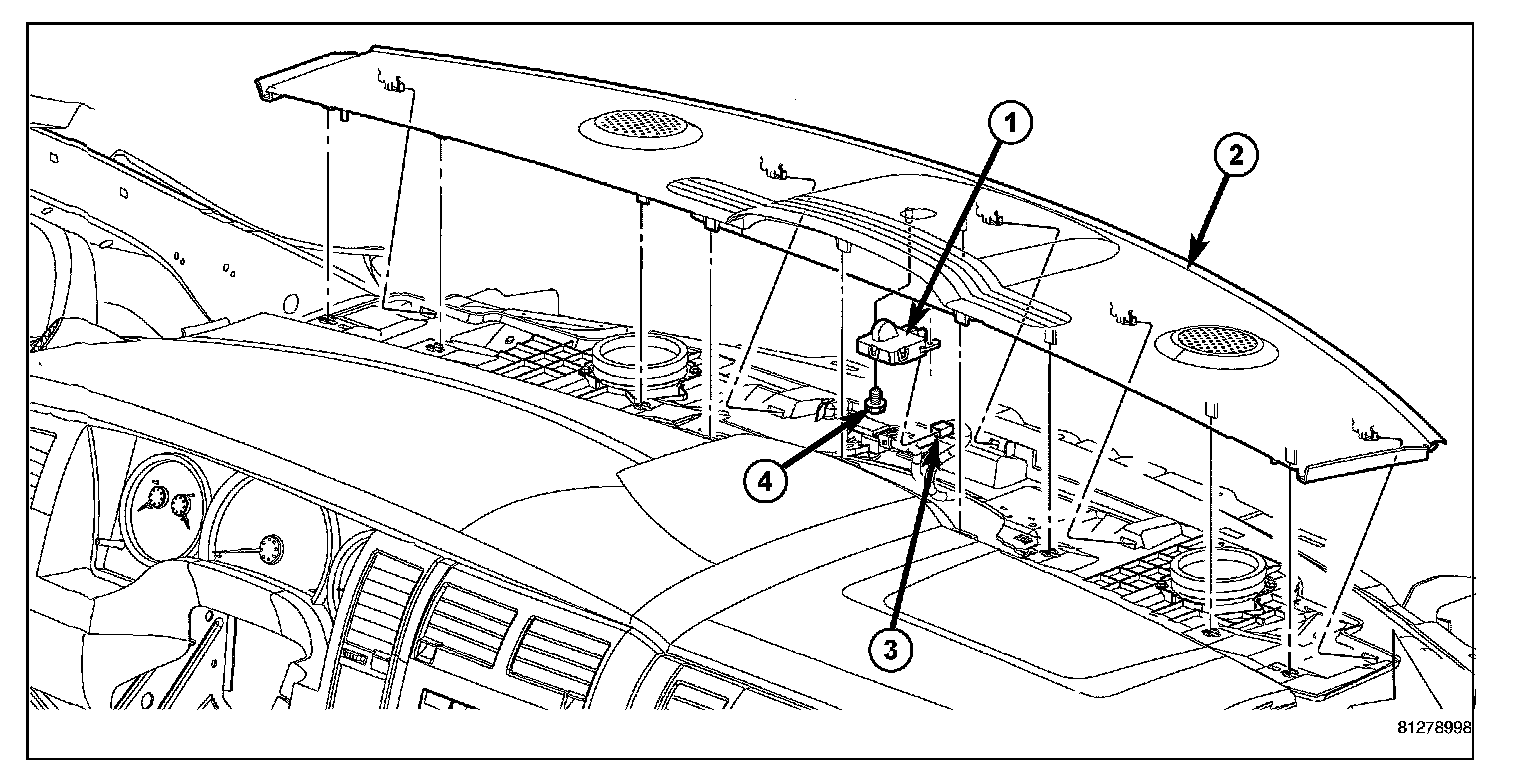 1
2
4
3
81278998