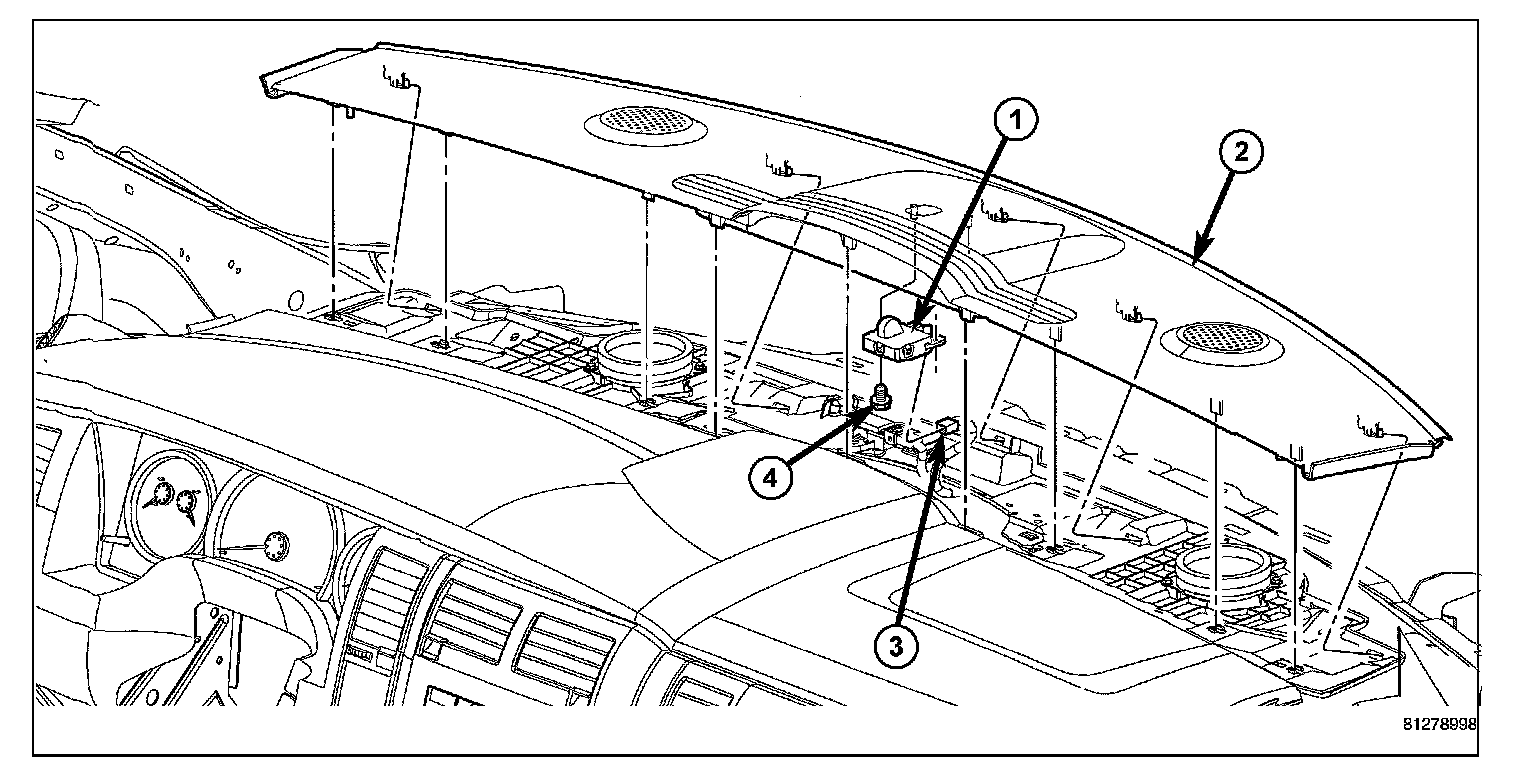 1
2
4
3
81278998