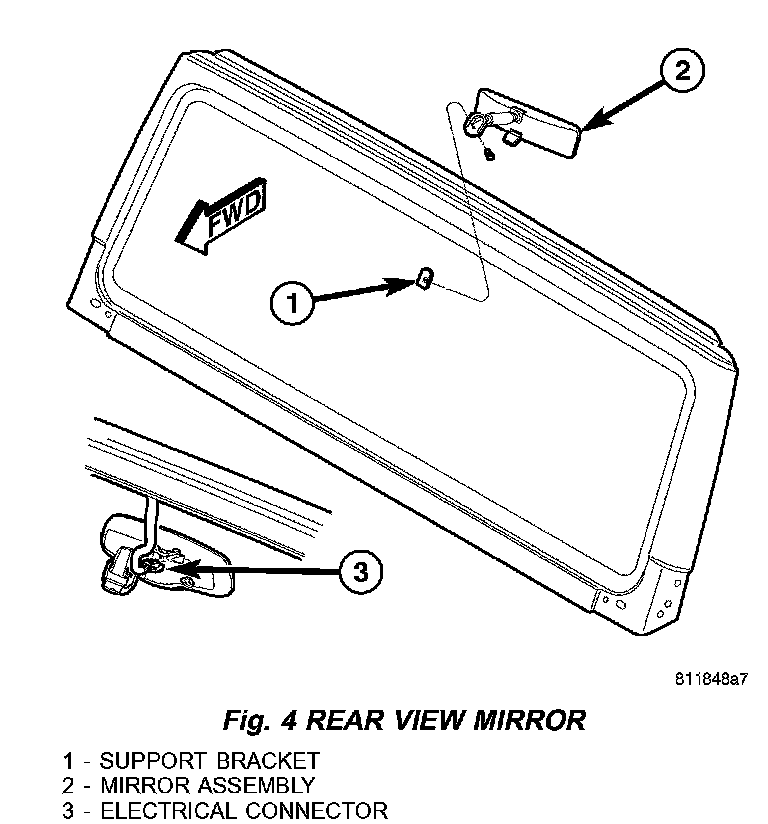 2

FWD

1

3

811848a7

Fig. 4 REAR VIEW MIRROR

1 - SUPPORT BRACKET
2 - MIRROR ASSEMBLY
3 - ELECTRICAL CONNECTOR