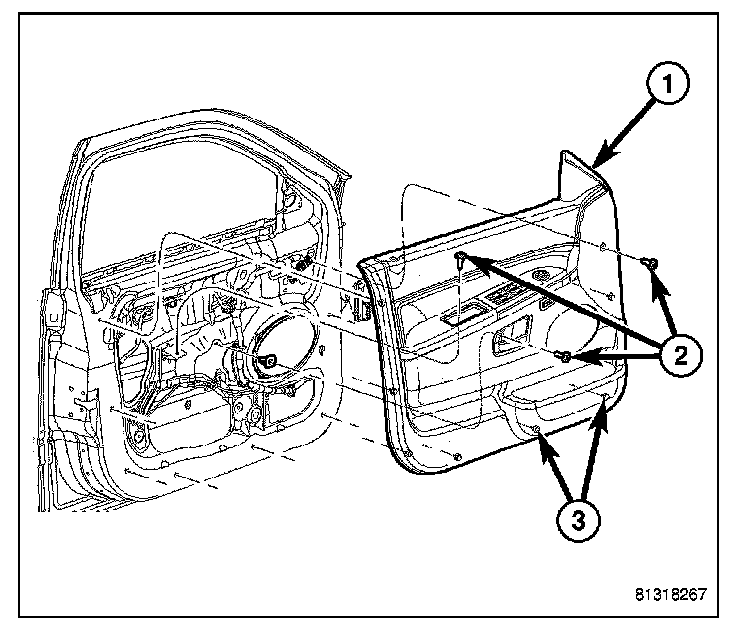 1

2

3

81318267