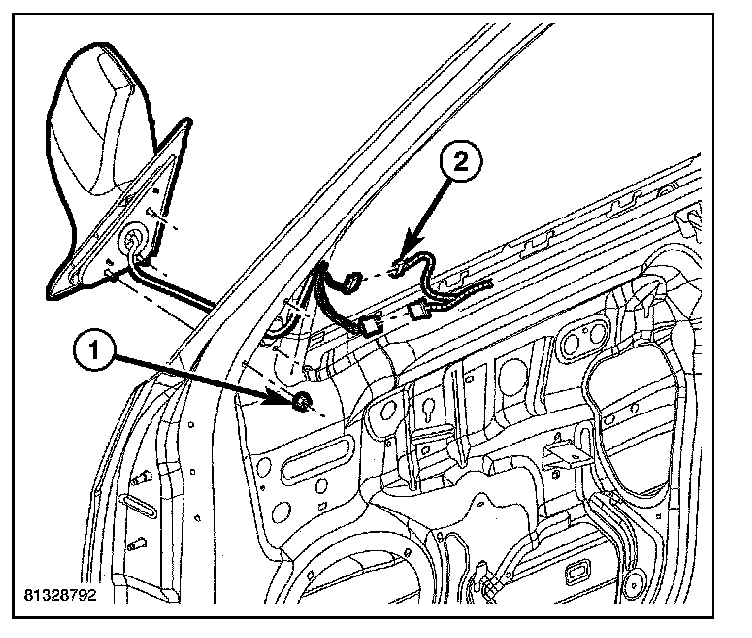 2

1

81328792