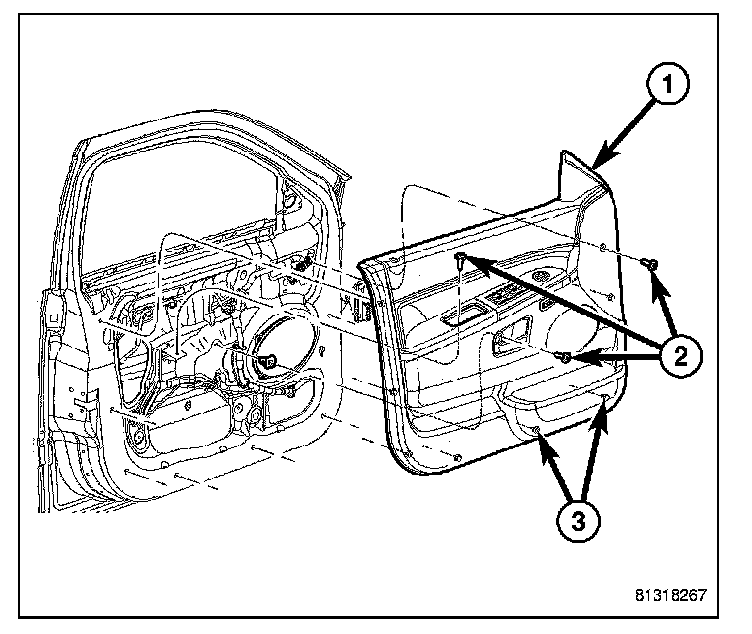 1
2
3
81318267