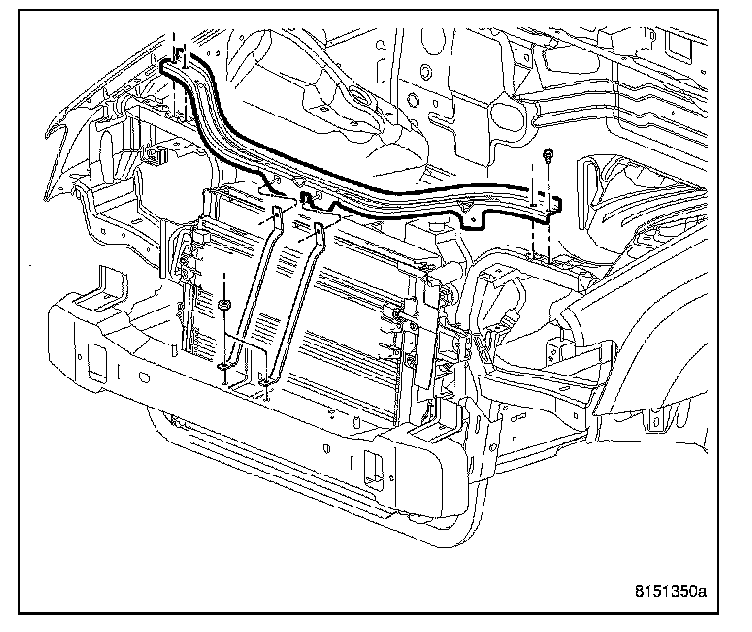 8151350a