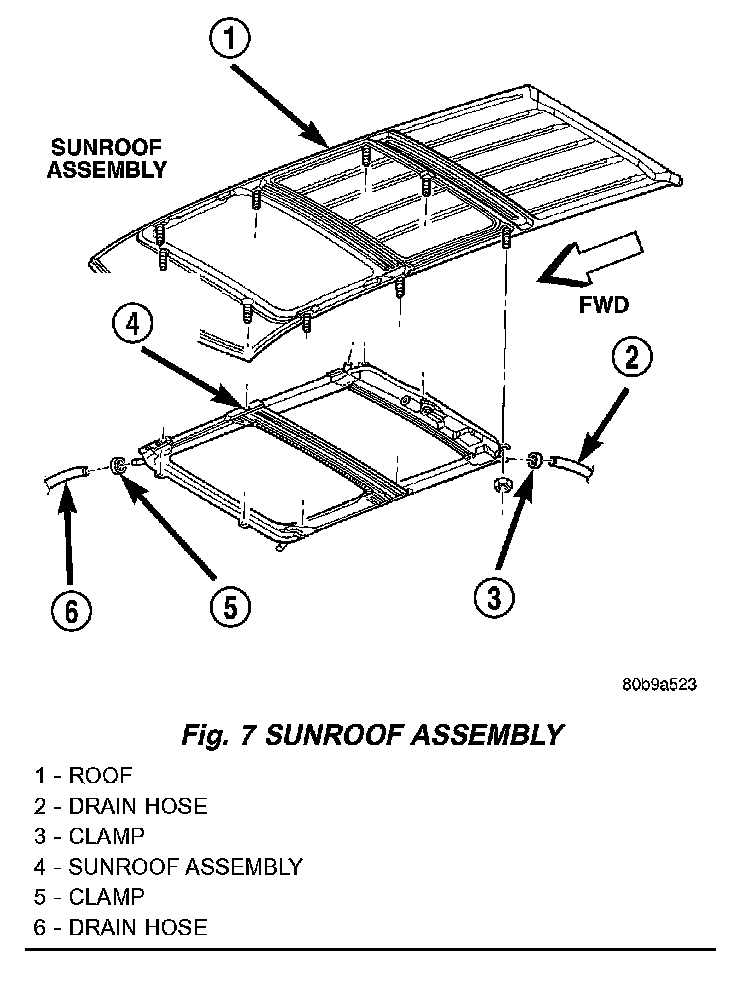 1

SUNROOF ASSEMBLY

FWD

4

2

6

5

3

80b9a523

Fig. 7 SUNROOF ASSEMBLY

1 - ROOF
2 - DRAIN HOSE
3 - CLAMP
4 - SUNROOF ASSEMBLY
5 - CLAMP
6 - DRAIN HOSE