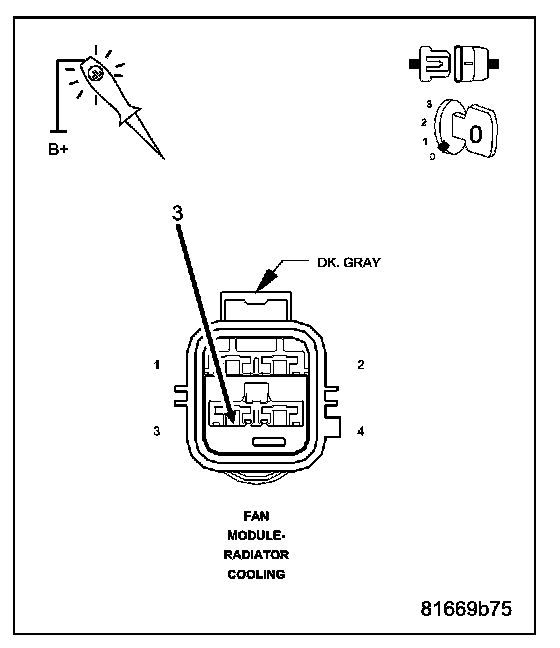 B+

3
2
1
0
0

3

DK. GRAY

1
2
3
4

FAN
MODULE-
RADIATOR
COOLING

81669b75