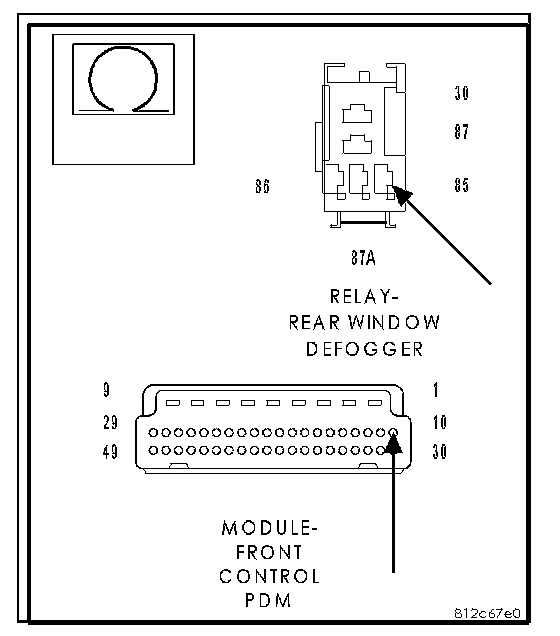 30
87
86
85
87A

RELAY-
REAR WINDOW
DEFOGGER

9
1
29
10
49
30

MODULE-
FRONT
CONTROL
PDM

812c67e0