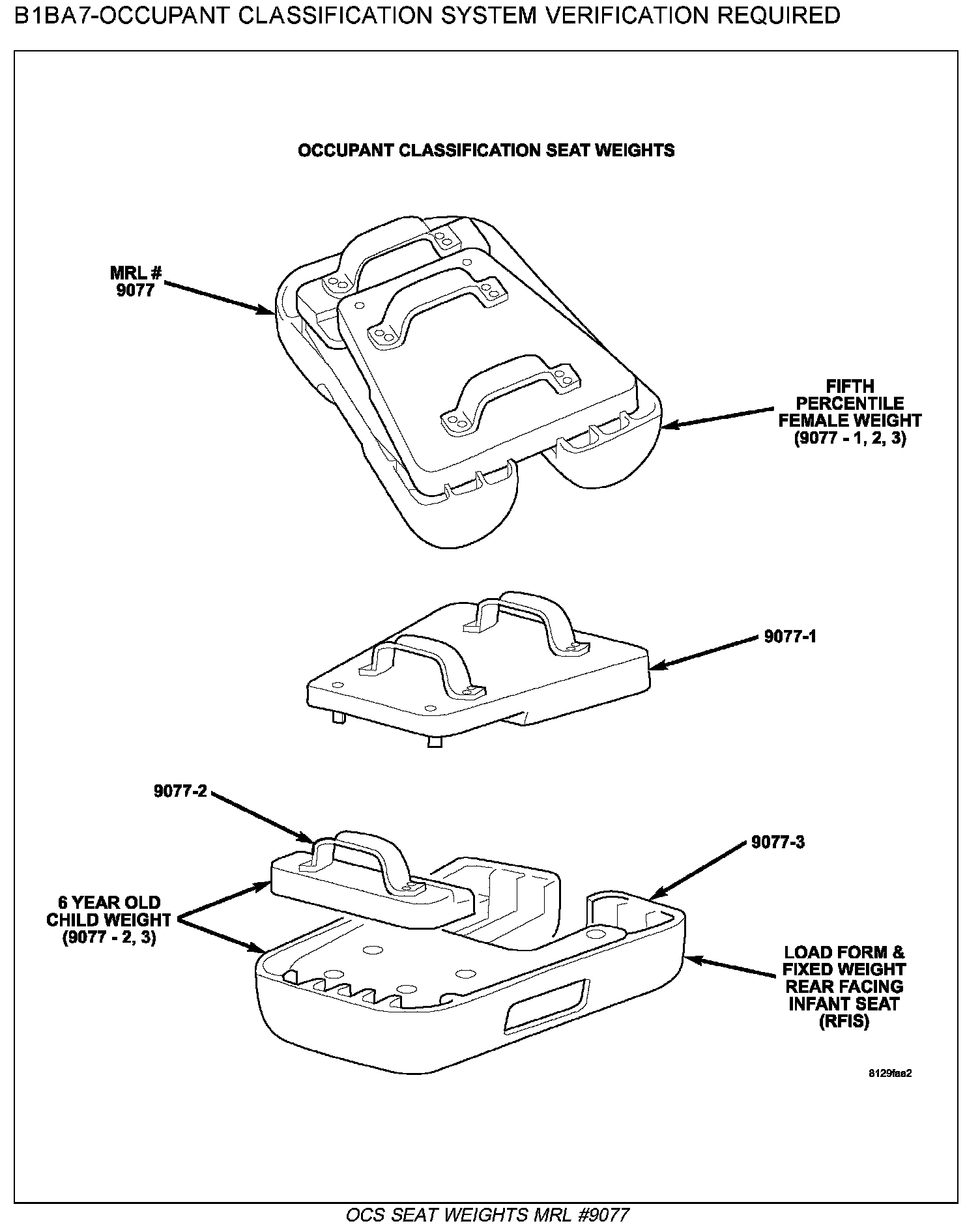 B1BA7-OCCUPANT CLASSIFICATION SYSTEM VERIFICATION REQUIRED

OCCUPANT CLASSIFICATION SEAT WEIGHTS

MRL # 9077

FIFTH PERCENTILE FEMALE WEIGHT (9077 - 1, 2, 3)

9077-1

9077-2

9077-3

6 YEAR OLD CHILD WEIGHT (9077 - 2, 3)

LOAD FORM & FIXED WEIGHT REAR FACING INFANT SEAT (RFIS)

8129faa2

OCS SEAT WEIGHTS MRL #9077