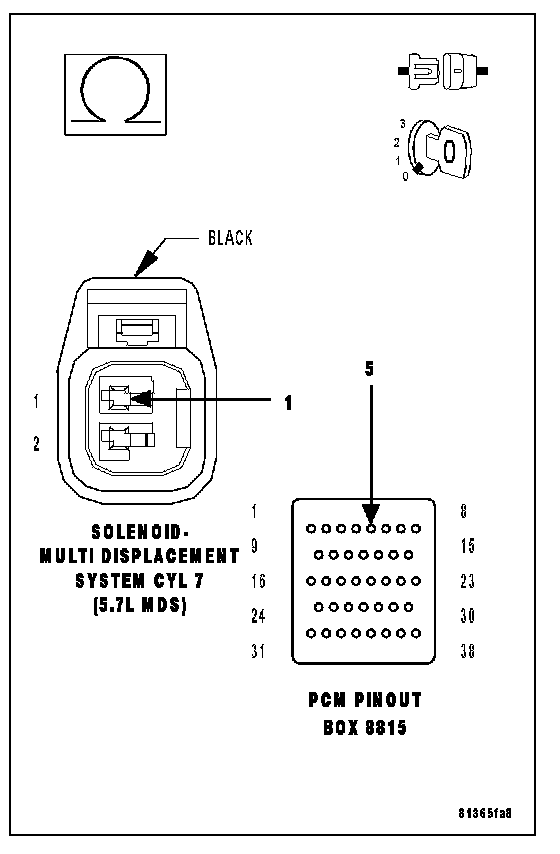 3
2
1
0

BLACK

1
2

1

5

SOLENOID-
MULTI DISPLACEMENT
SYSTEM CYL 7
(5.7L MDS)

1
9
16
24
31

8
15
23
30
38

PCM PINOUT
BOX 8815

81365fa8