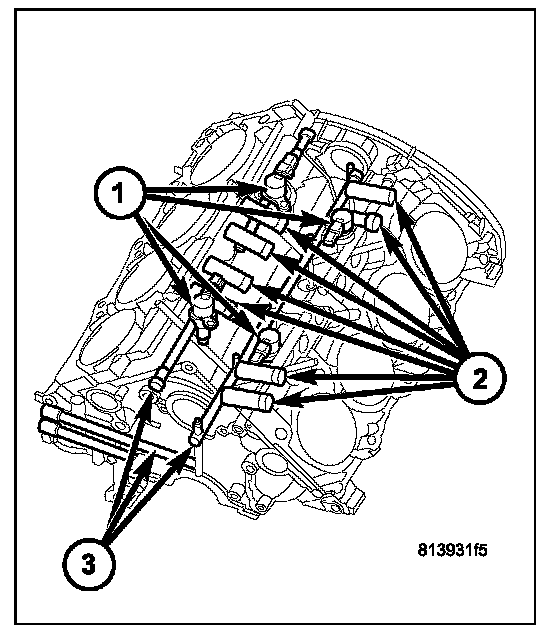 1
2
3
813931f5